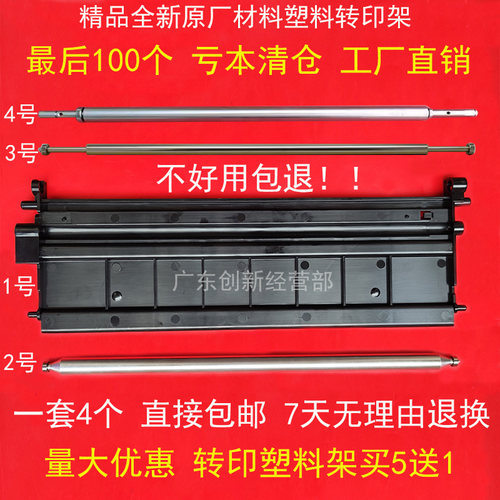 精品全新原厂材料塑料转印架

最后100个 亏本清仓 工厂直销

4号

3号

不好用包退！！

1号

广东创新经营部

2号

一套4个 直接包邮 7天无理由退换

量大优惠 转印塑料架买5送1