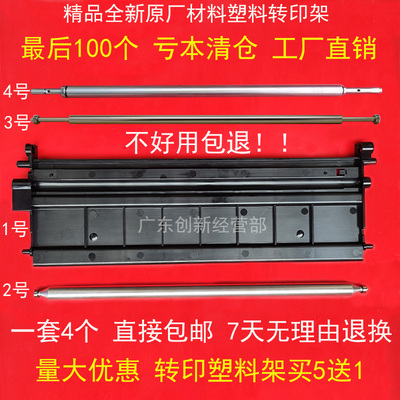 精品全新原厂材料塑料转印架

最后100个 亏本清仓 工厂直销

4号

3号

不好用包退！！

1号

广东创新经营部

2号

一套4个 直接包邮 7天无理由退换

量大优惠 转印塑料架买5送1