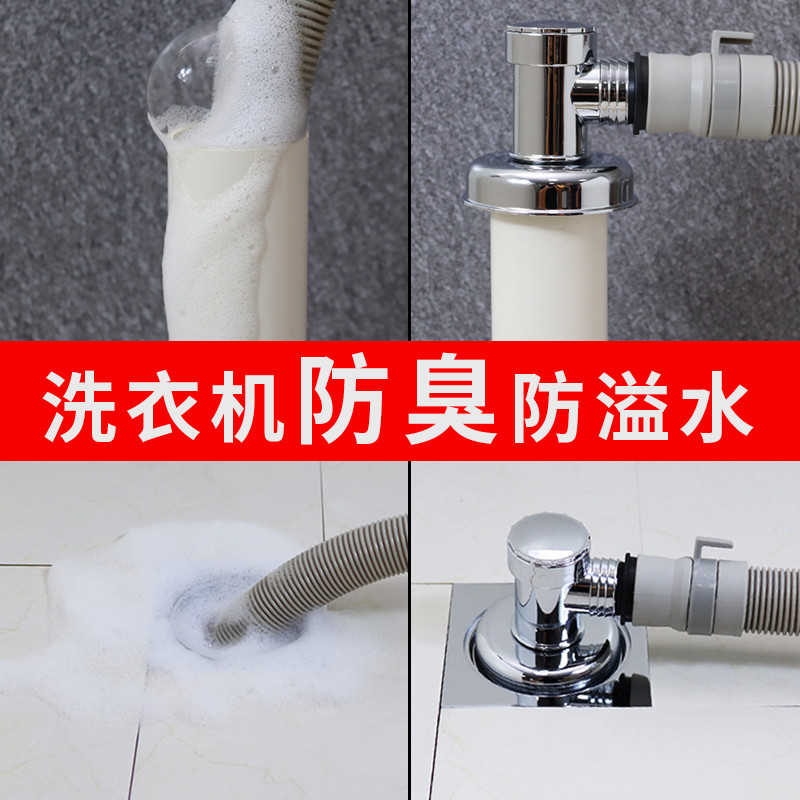 洗衣机防臭防溢水