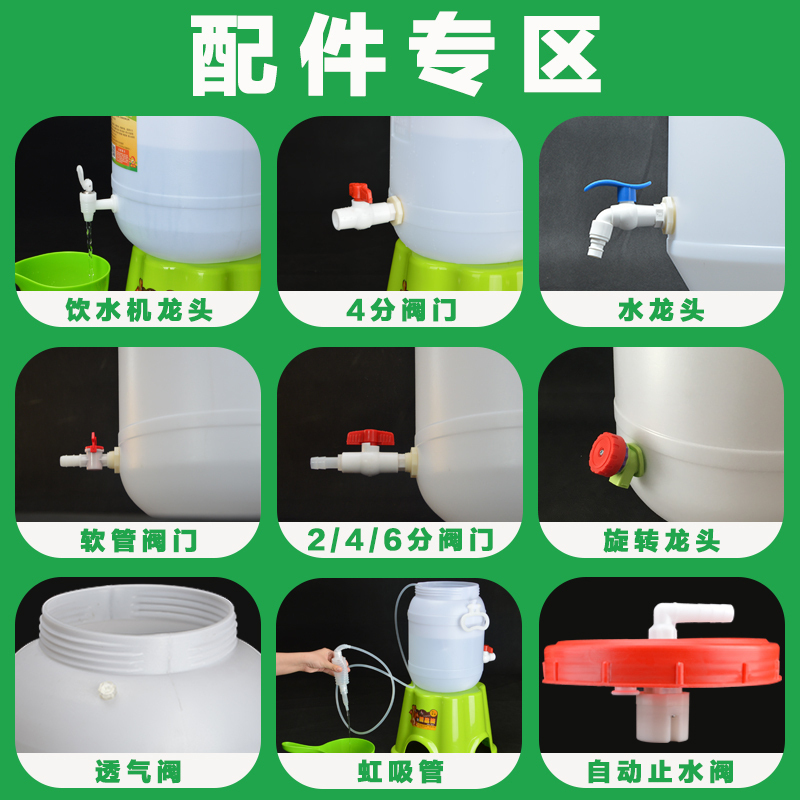 配件专区

饮水机龙头

4分阀门

水龙头

软管阀门

2/4/6分阀门

旋转龙头

透气阀

虹吸管

自动止水阀