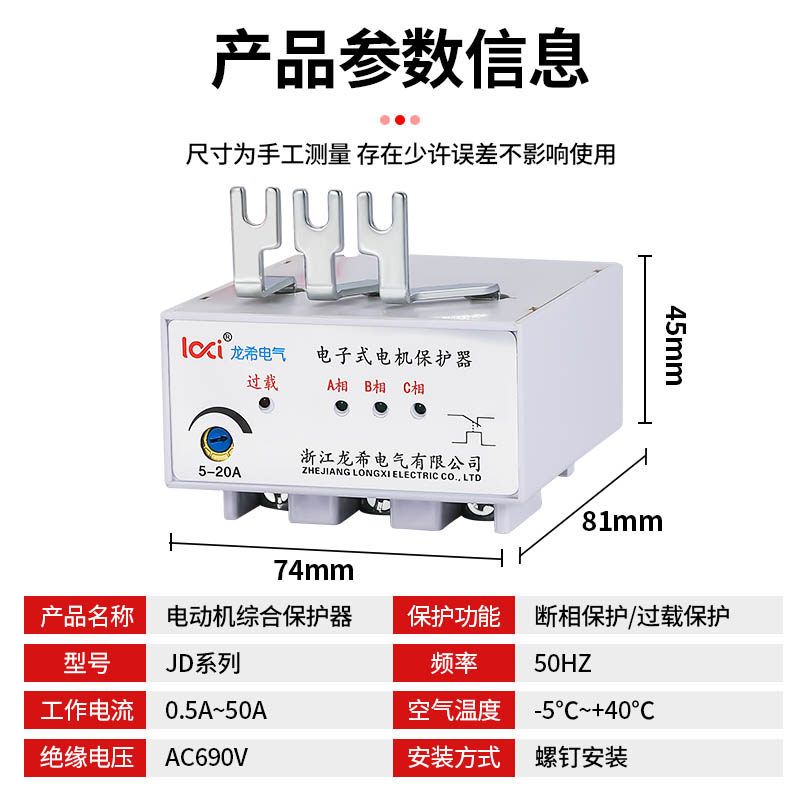 产品参数信息

尺寸为手工测量 存在少许误差不影响使用

lcxi® 龙希电气

电子式电机保护器

过载

A相 B相 C相

5-20A

浙江龙希电气有限公司
ZHEJIANG LONGXI ELECTRIC CO., LTD

45mm

81mm

74mm

| 产品名称 | 电动机综合保护器 | 保护功能 | 断相保护/过载保护 |
|---|---|---|---|
| 型号 | JD系列 | 频率 | 50HZ |
| 工作电流 | 0.5A~50A | 空气温度 | -5°C~+40°C |
| 绝缘电压 | AC690V | 安装方式 | 螺钉安装 |