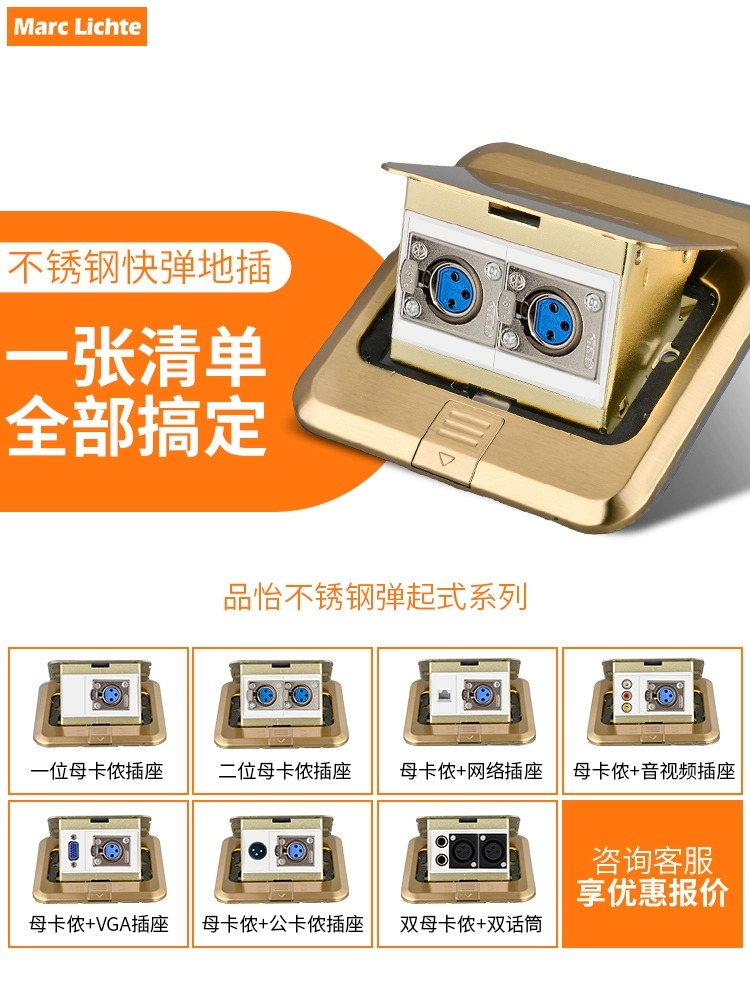 Marc Lichte

不锈钢快弹地插

一张清单
全部搞定

品怡不锈钢弹起式系列

一位母卡侬插座

二位母卡侬插座

母卡侬+网络插座

母卡侬+音视频插座

母卡侬+VGA插座

母卡侬+公卡侬插座

双母卡侬+双话筒

咨询客服
享优惠报价