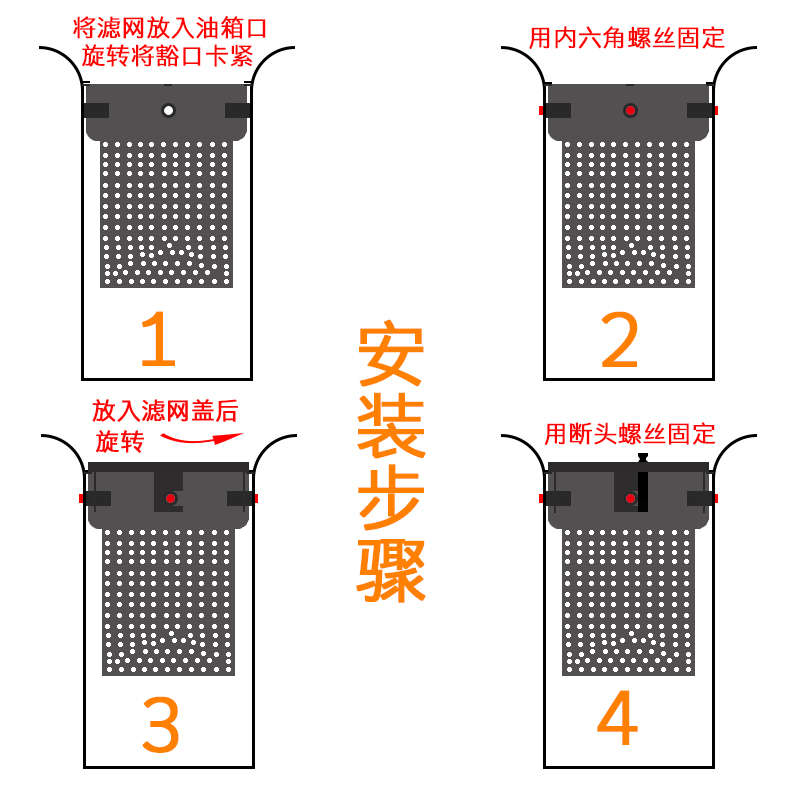 将滤网放入油箱口
旋转将豁口卡紧

1

用内六角螺丝固定

2

安装步骤

放入滤网盖后
旋转

3

用断头螺丝固定

4