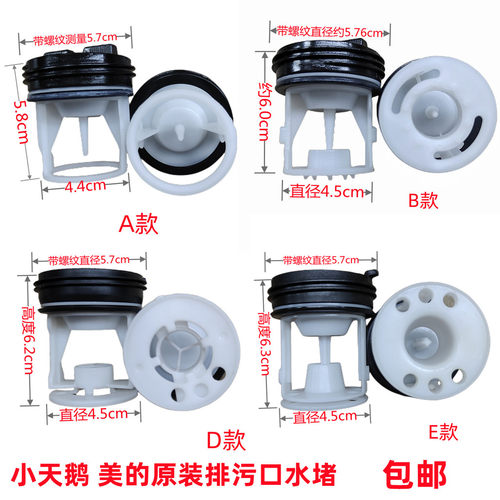 带螺纹测量5.7cm
5.8cm
4.4cm
A款

带螺纹直径约5.76cm
约6.0cm
直径4.5cm
B款

带螺纹直径5.7cm
高度6.2cm
直径4.5cm
D款

带螺纹直径5.7cm
高度6.3cm
直径4.5cm
E款

小天鹅 美的原装排污口水堵 包邮