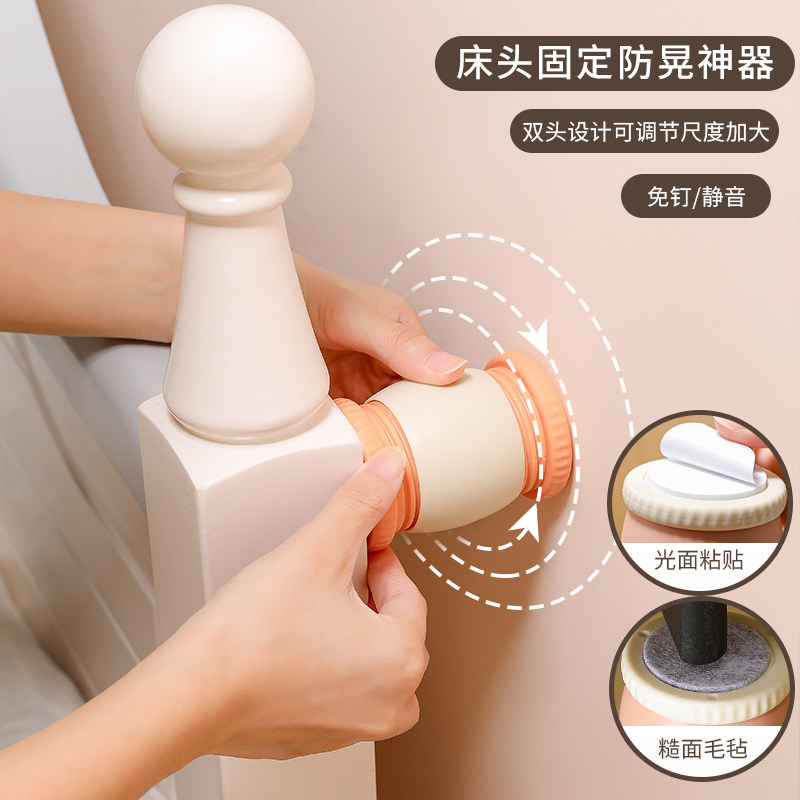 床头固定防晃神器

双头设计可调节尺度加大

免钉/静音

光面粘贴

糙面毛毡