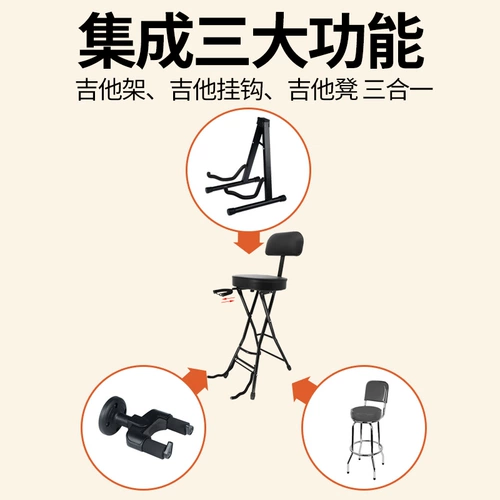 集成三大功能

吉他架、吉他挂钩、吉他凳 三合一