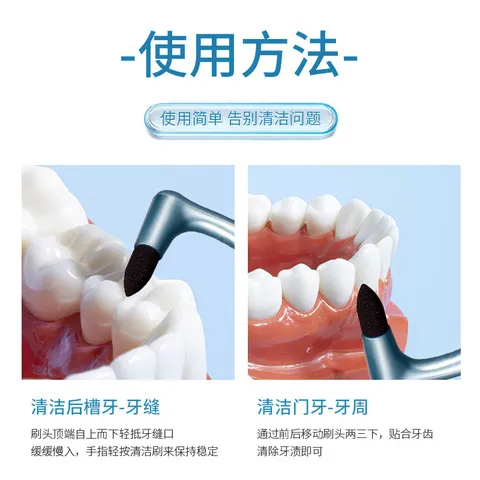 -使用方法-

使用简单 告别清洁问题

清洁后槽牙-牙缝

刷头顶端自上而下轻抵牙缝口
缓缓慢入，手指轻按清洁刷来保持稳定

清洁门牙-牙周

通过前后移动刷头两三下，贴合牙齿
清除牙渍即可