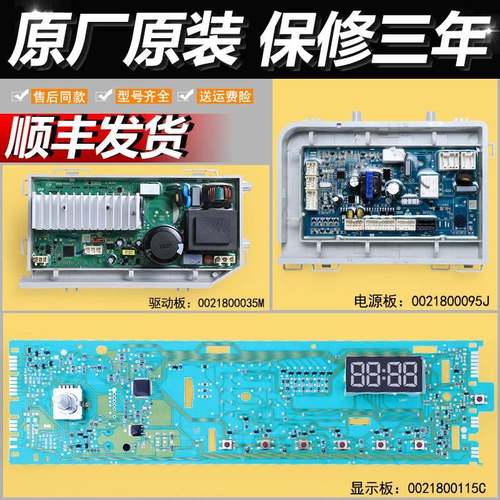 原厂原装 保修三年

售后同款 型号齐全 送运费险

顺丰发货

驱动板：0021800035M

电源板：0021800095J

88:88

显示板：0021800115C