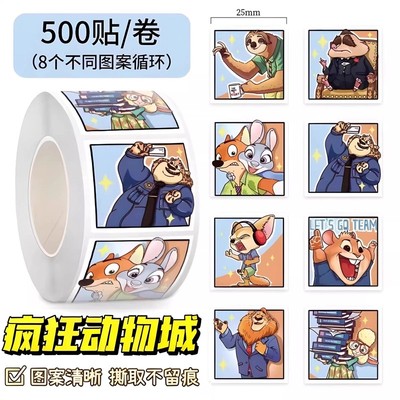 500贴/卷
(8个不同图案循环)

25mm

LET'S GO TEAM

疯狂动物城

图案清晰 撕取不留痕