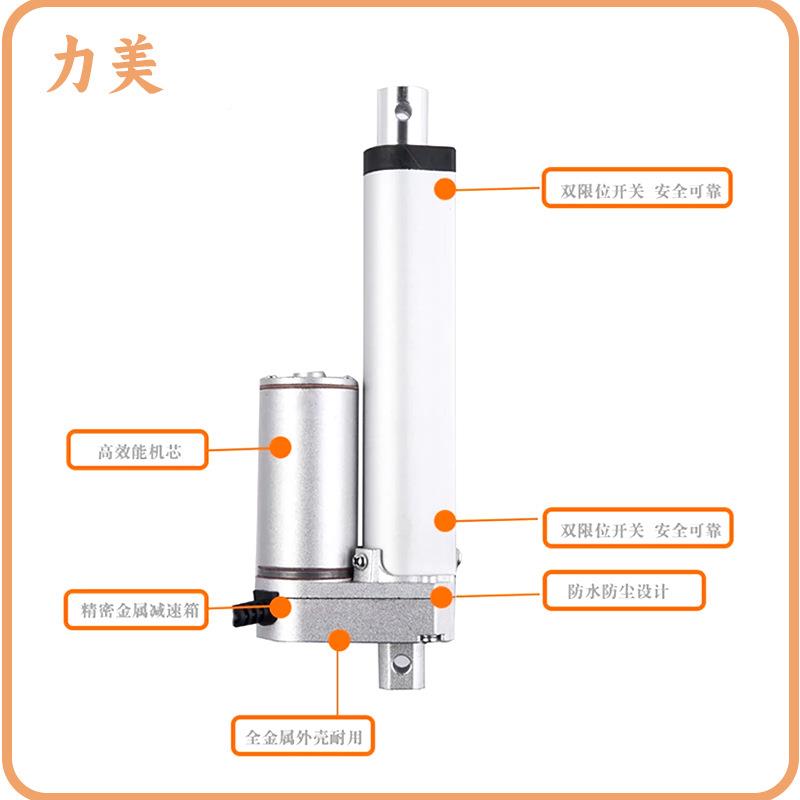 力美

双限位开关 安全可靠

高效能机芯

双限位开关 安全可靠

防水防尘设计

精密金属减速箱

全金属外壳耐用