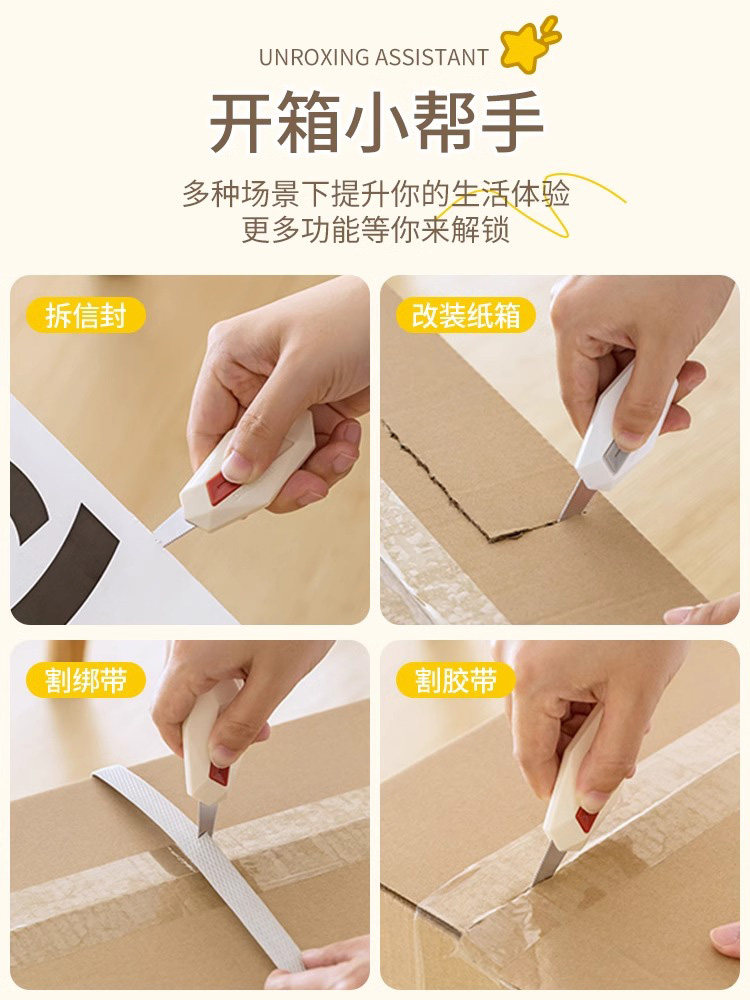 UNROXING ASSISTANT

开箱小帮手

多种场景下提升你的生活体验
更多功能等你来解锁

拆信封

改装纸箱

割绑带

割胶带