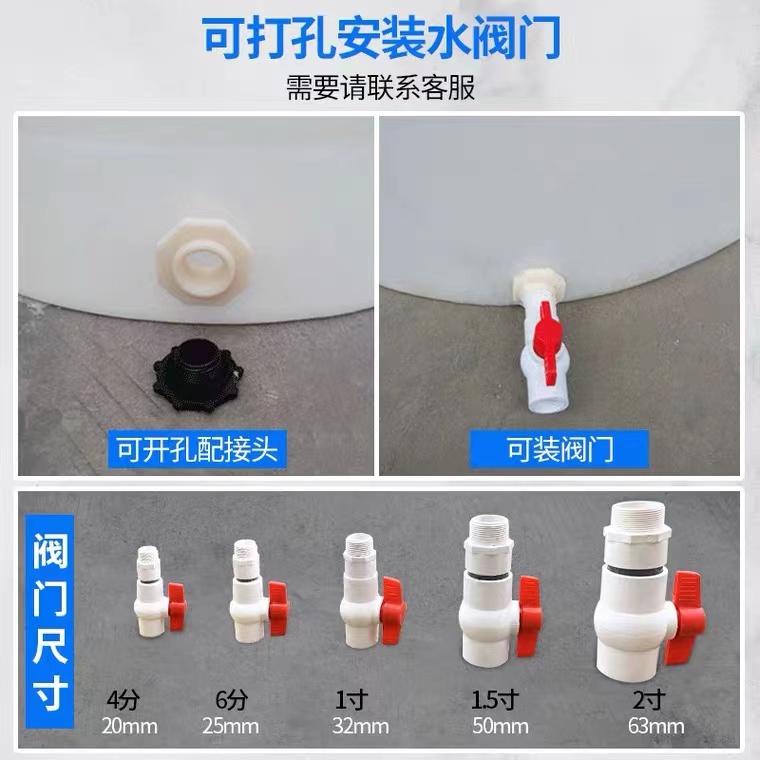 可打孔安装水阀门

需要请联系客服

可开孔配接头

可装阀门

阀门尺寸

4分
20mm

6分
25mm

1寸
32mm

1.5寸
50mm

2寸
63mm