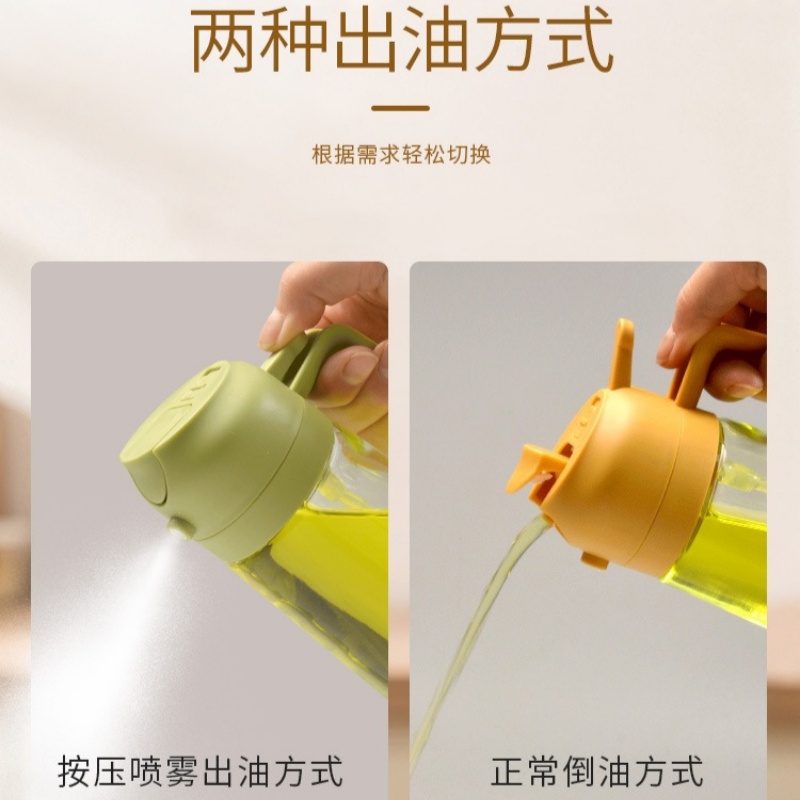 两种出油方式

根据需求轻松切换

按压喷雾出油方式

正常倒油方式