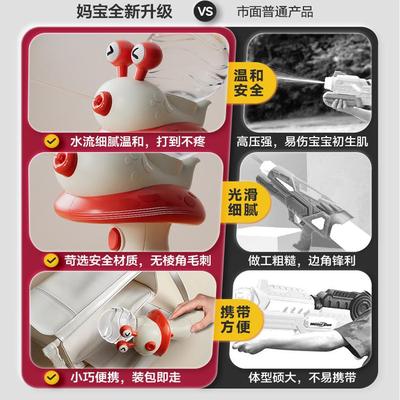 妈宝全新升级 VS 市面普通产品

温和安全

水流细腻温和，打到不疼

高压强，易伤宝宝初生肌

光滑细腻

苛选安全材质，无棱角毛刺

做工粗糙，边角锋利

携带方便

小巧便携，装包即走

体型硕大，不易携带