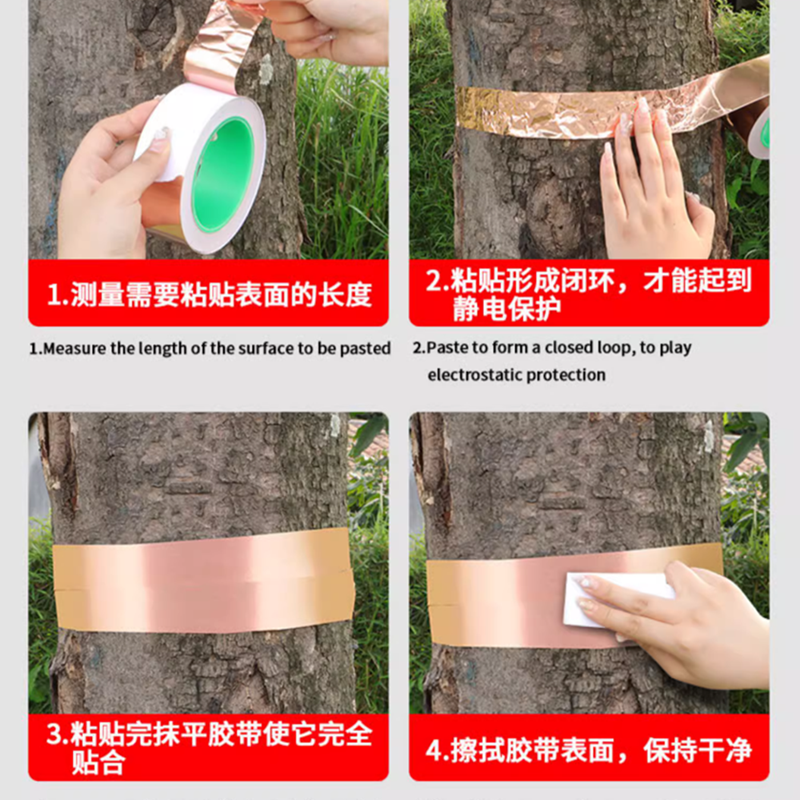 1.测量需要粘贴表面的长度

1.Measure the length of the surface to be pasted

2.粘贴形成闭环，才能起到静电保护

2.Paste to form a closed loop, to play electrostatic protection

3.粘贴完抹平胶带使它完全贴合

4.擦拭胶带表面，保持干净