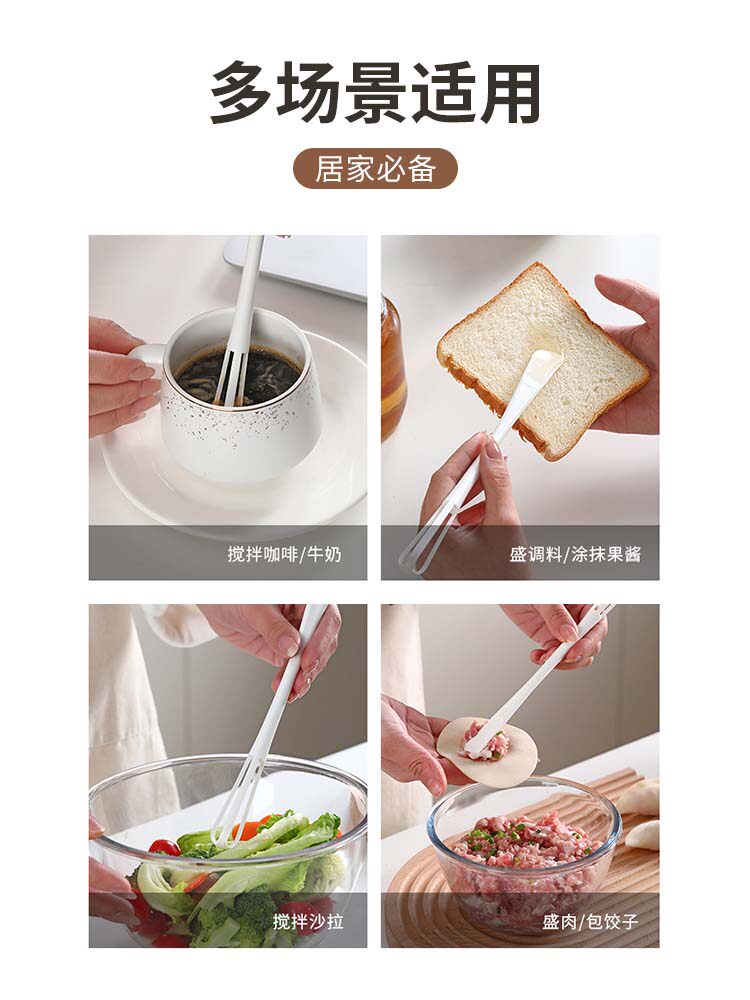 多场景适用

居家必备

搅拌咖啡/牛奶

盛调料/涂抹果酱

搅拌沙拉

盛肉/包饺子