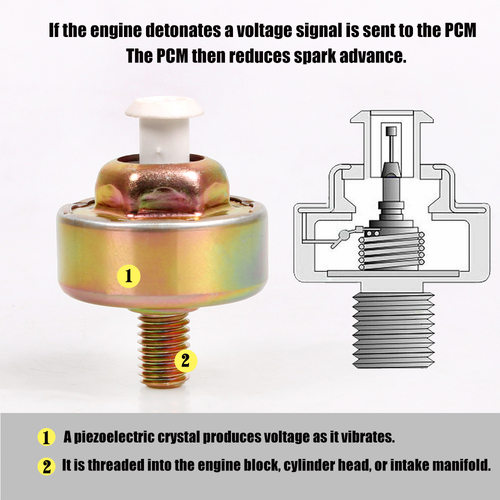 If the engine detonates a voltage signal is sent to the PCM
The PCM then reduces spark advance.

1

2

1 A piezoelectric crystal produces voltage as it vibrates.

2 It is threaded into the engine block, cylinder head, or intake manifold.