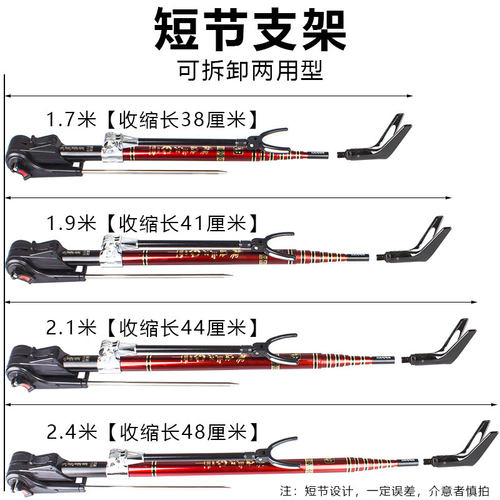 短节支架
可拆卸两用型

1.7米【收缩长38厘米】

1.9米【收缩长41厘米】

2.1米【收缩长44厘米】

2.4米【收缩长48厘米】

注：短节设计，一定误差，介意者慎拍