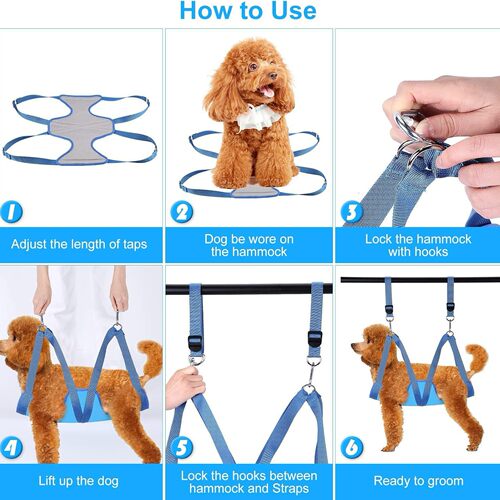 How to Use

1
Adjust the length of taps

2
Dog be wore on the hammock

3
Lock the hammock with hooks

4
Lift up the dog

5
Lock the hooks between hammock and Straps

6
Ready to groom