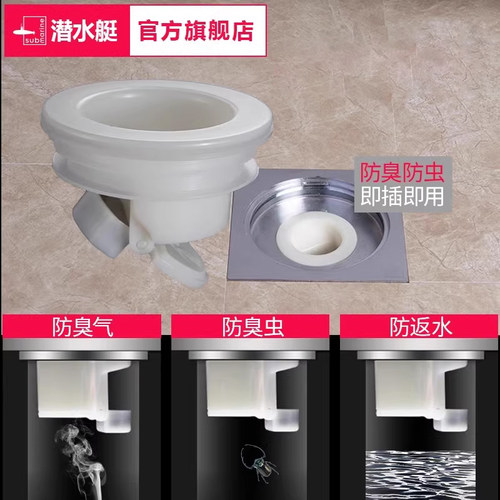 submarine 潜水艇 官方旗舰店

防臭防虫
即插即用

防臭气

防臭虫

防返水