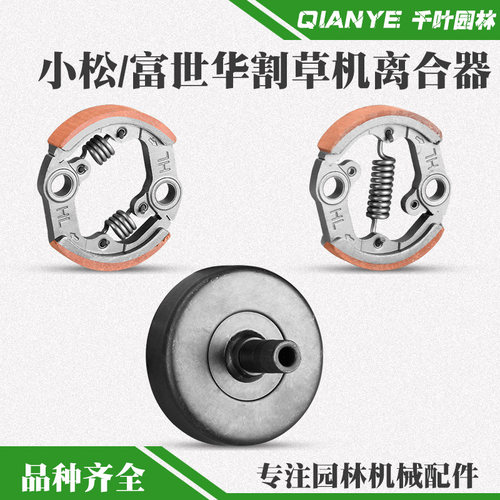 QIANYE 千叶园林

小松/富世华割草机离合器

HL

HL

HL

HL

品种齐全

专注园林机械配件