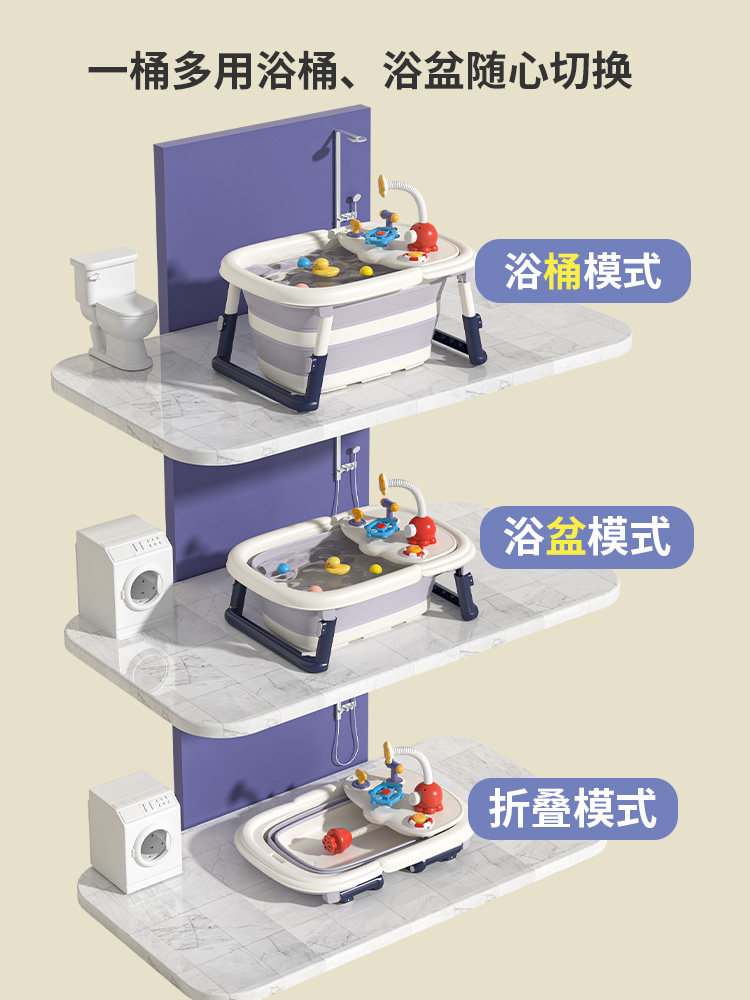 一桶多用浴桶、浴盆随心切换

浴桶模式

浴盆模式

折叠模式