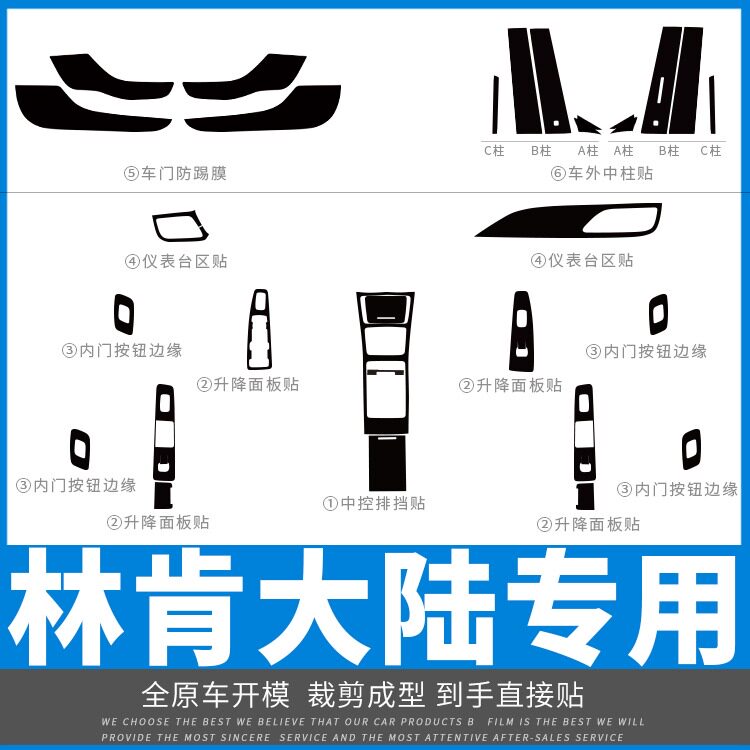 ⑤车门防踢膜

C柱 B柱 A柱 A柱 B柱 C柱

⑥车外中柱贴

④仪表台区贴

④仪表台区贴

③内门按钮边缘

②升降面板贴

②升降面板贴

③内门按钮边缘

③内门按钮边缘

②升降面板贴

①中控排挡贴

②升降面板贴

③内门按钮边缘

林肯大陆专用

全原车开模 裁剪成型 到手直接贴

WE CHOOSE THE BEST WE BELIEVE THAT OUR CAR PRODUCTS B FILM IS THE BEST WE WILL PROVIDE THE MOST SINCERE SERVICE AND THE MOST ATTENTIVE AFTER-SALES SERVICE