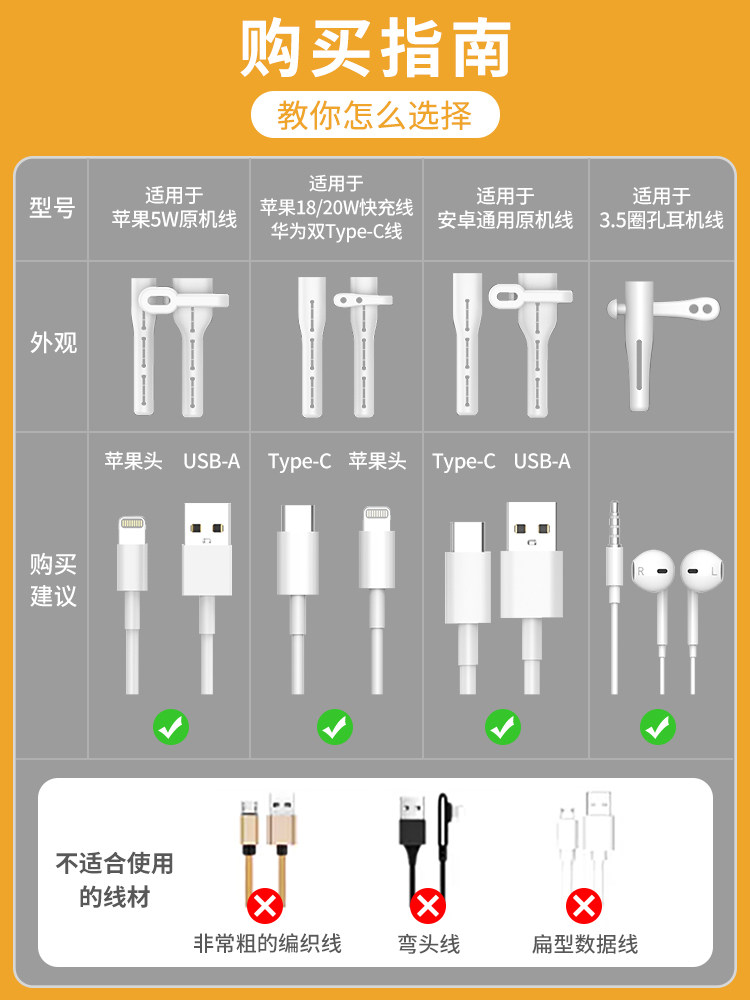 购买指南

教你怎么选择

| 型号 | 适用于 苹果5W原机线 | 适用于 苹果18/20W快充线 华为双Type-C线 | 适用于 安卓通用原机线 | 适用于 3.5圈孔耳机线 |
|---|---|---|---|---|
| 外观 | | | | |
| 购买建议 | 苹果头 USB-A | Type-C 苹果头 | Type-C USB-A | R L |

不适合使用的线材

非常粗的编织线

弯头线

扁型数据线