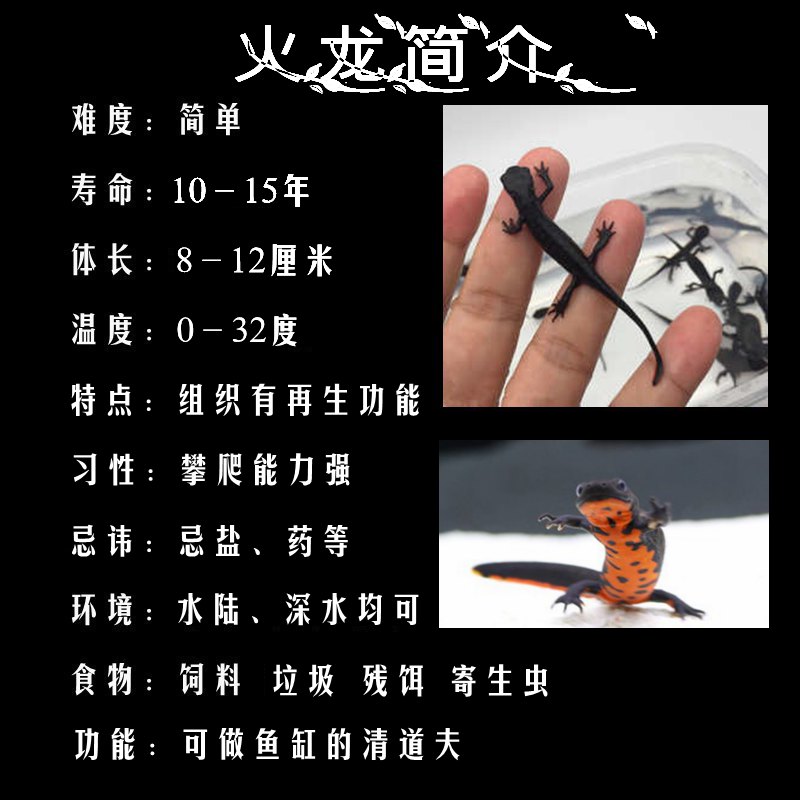 火龙简介

难度：简单

寿命：10－15年

体长：8－12厘米

温度：0－32度

特点：组织有再生功能

习性：攀爬能力强

忌讳：忌盐、药等

环境：水陆、深水均可

食物：饲料 垃圾 残饵 寄生虫

功能：可做鱼缸的清道夫