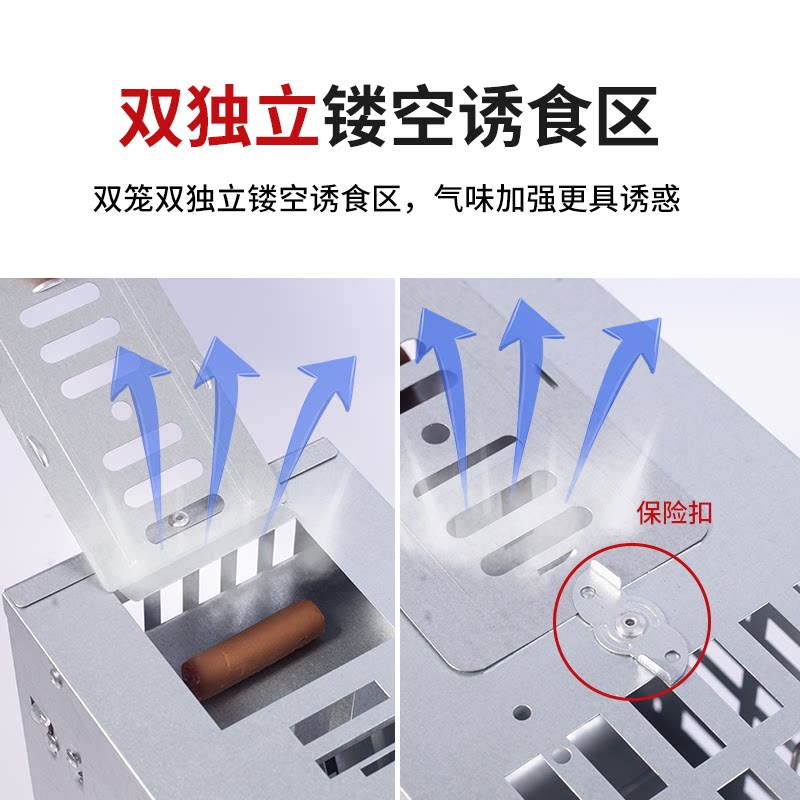 双独立镂空诱食区

双笼双独立镂空诱食区，气味加强更具诱惑

保险扣