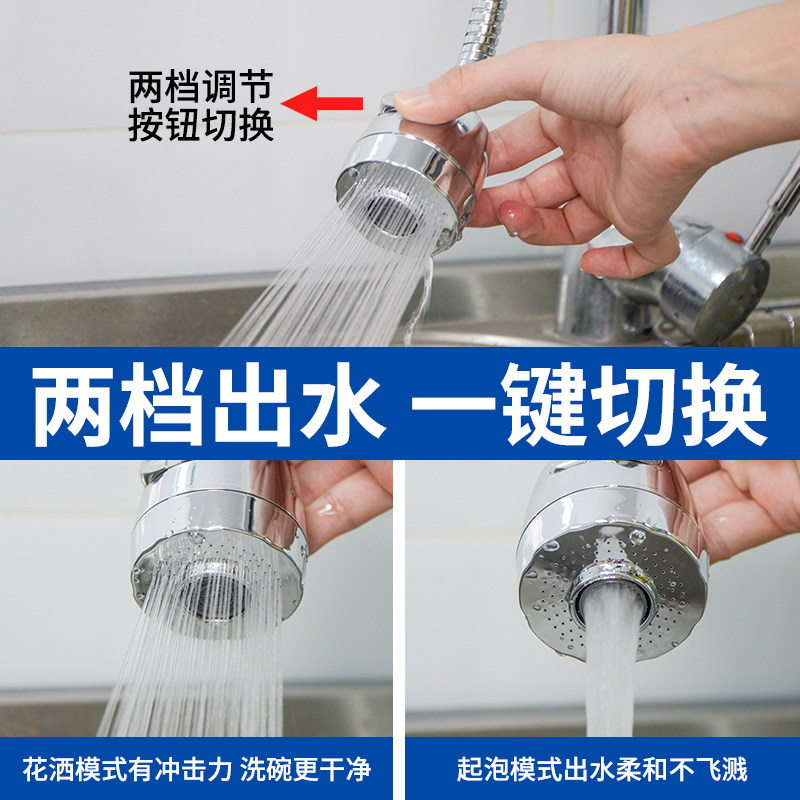 两档调节
按钮切换

两档出水 一键切换

花洒模式有冲击力 洗碗更干净

起泡模式出水柔和不飞溅