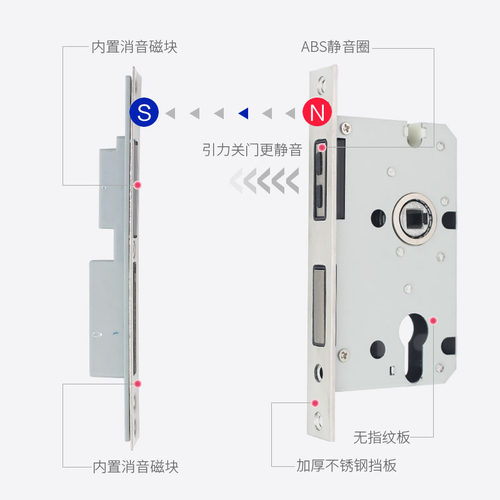 内置消音磁块

ABS静音圈

S

N

引力关门更静音

无指纹板

内置消音磁块

加厚不锈钢挡板