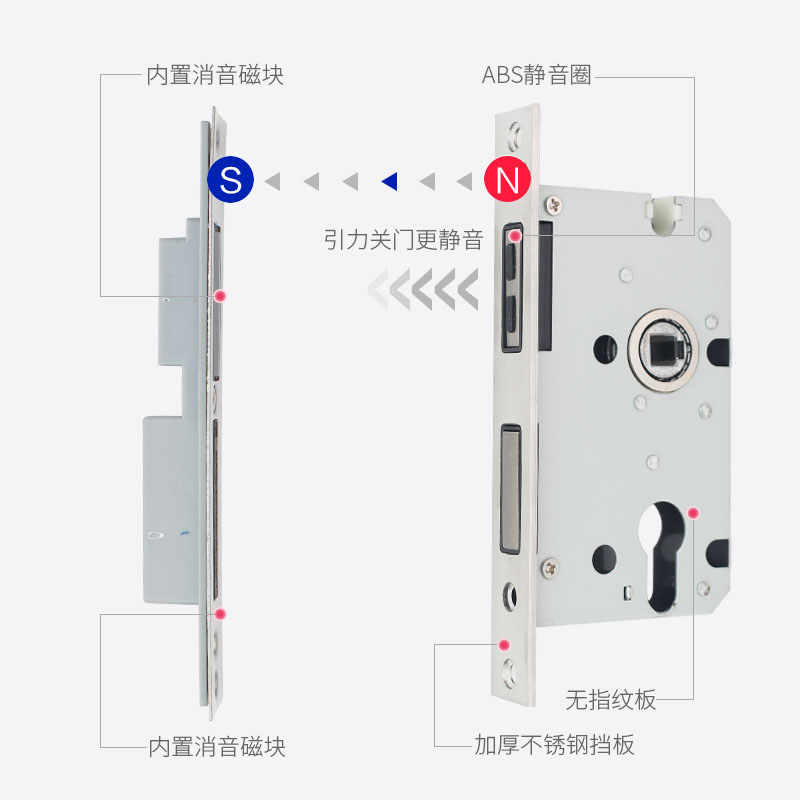 内置消音磁块

ABS静音圈

S

N

引力关门更静音

无指纹板

内置消音磁块

加厚不锈钢挡板