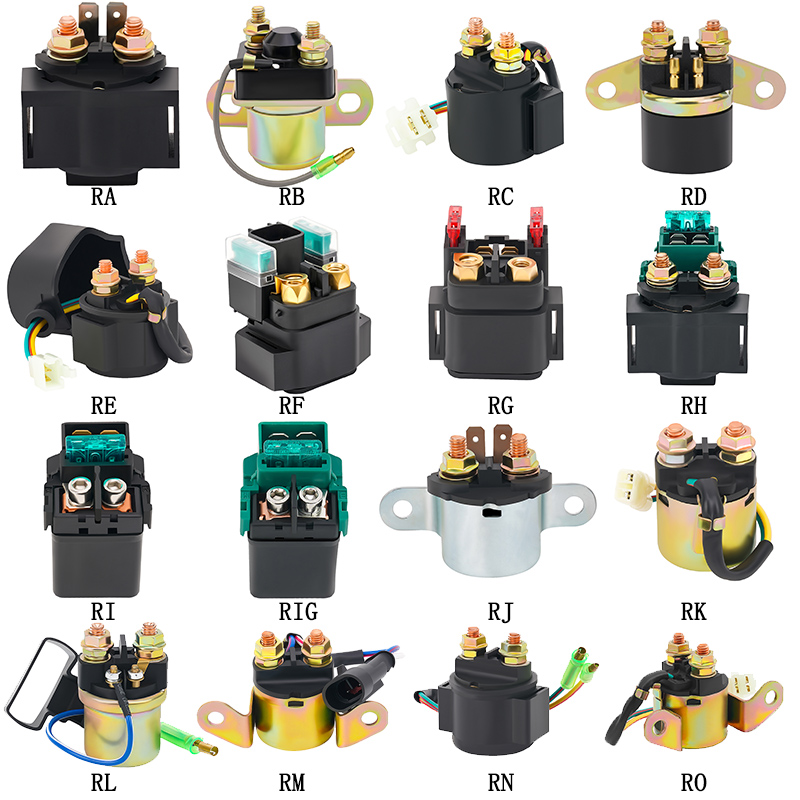 RA RB RC RD

RE RF RG RH

RI RIG RJ RK

RL RM RN RO