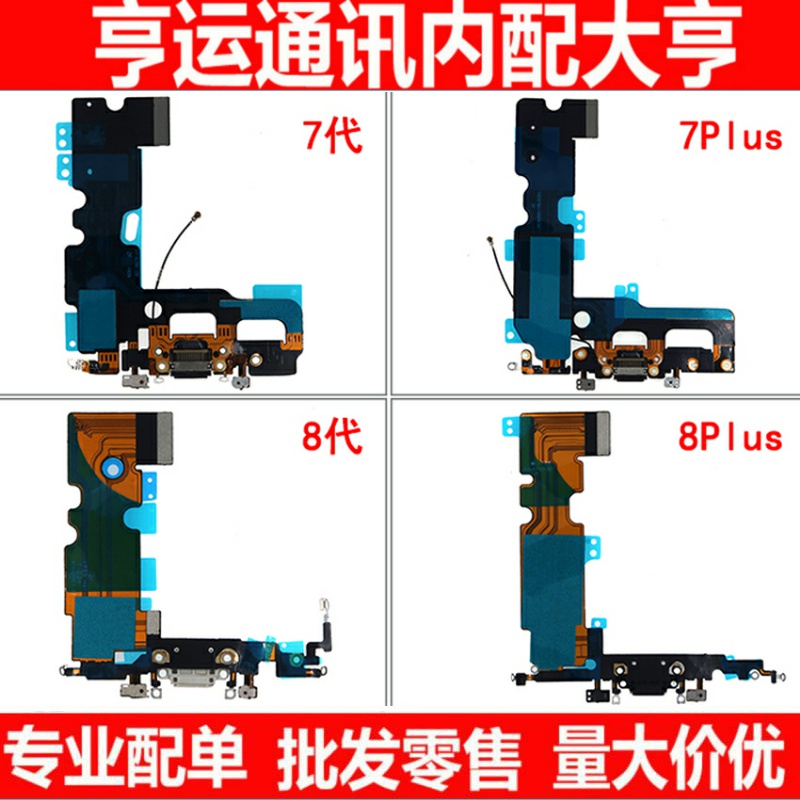 亨运通讯内配大亨

7代

7Plus

8代

8Plus

专业配单 批发零售 量大价优