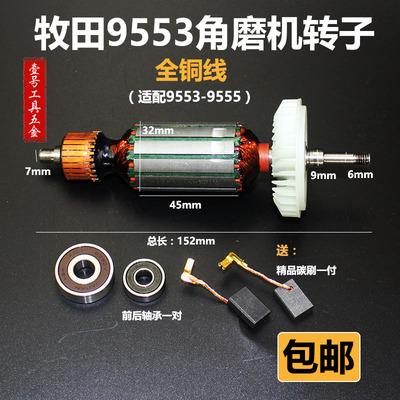 牧田9553角磨机转子

全铜线

（适配9553-9555）

壹号工具五金

32mm

7mm

9mm

6mm

45mm

总长：152mm

送：

精品碳刷一付

前后轴承一对

包邮