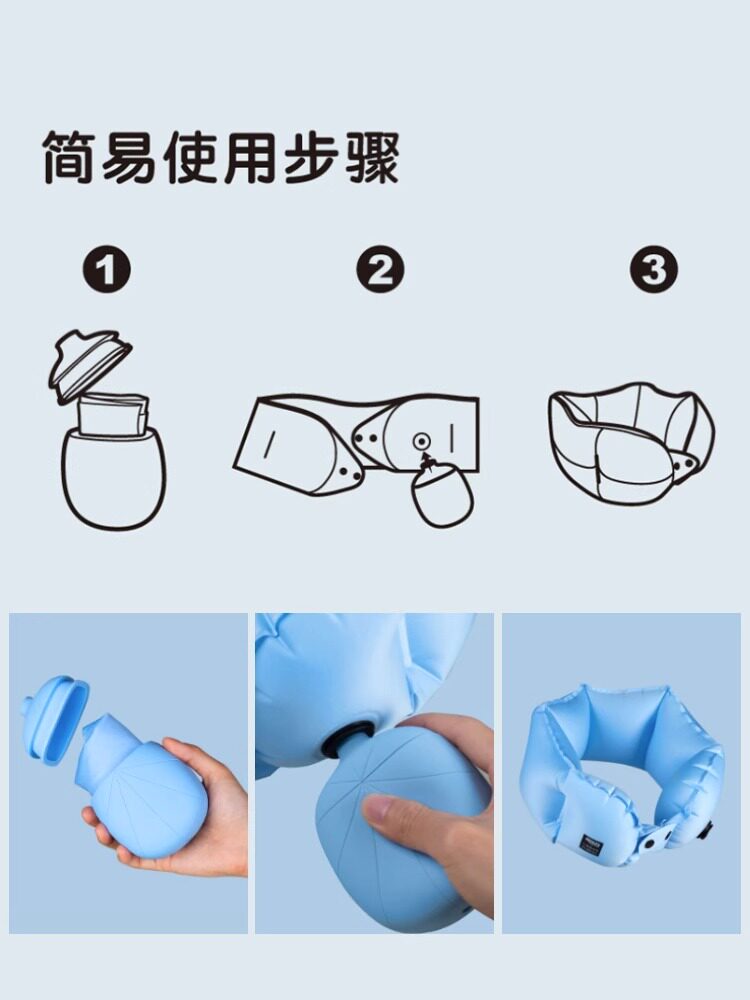 简易使用步骤

1

2

3