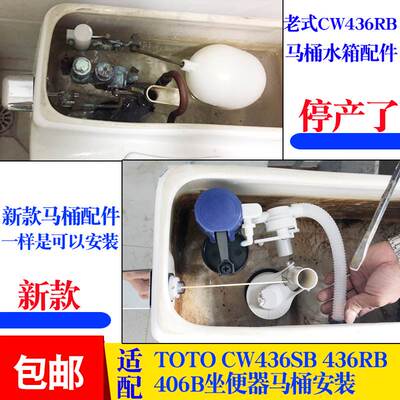 老式CW436RB
马桶水箱配件

停产了

新款马桶配件
一样是可以安装

新款

包邮

适配

TOTO CW436SB 436RB
406B坐便器马桶安装