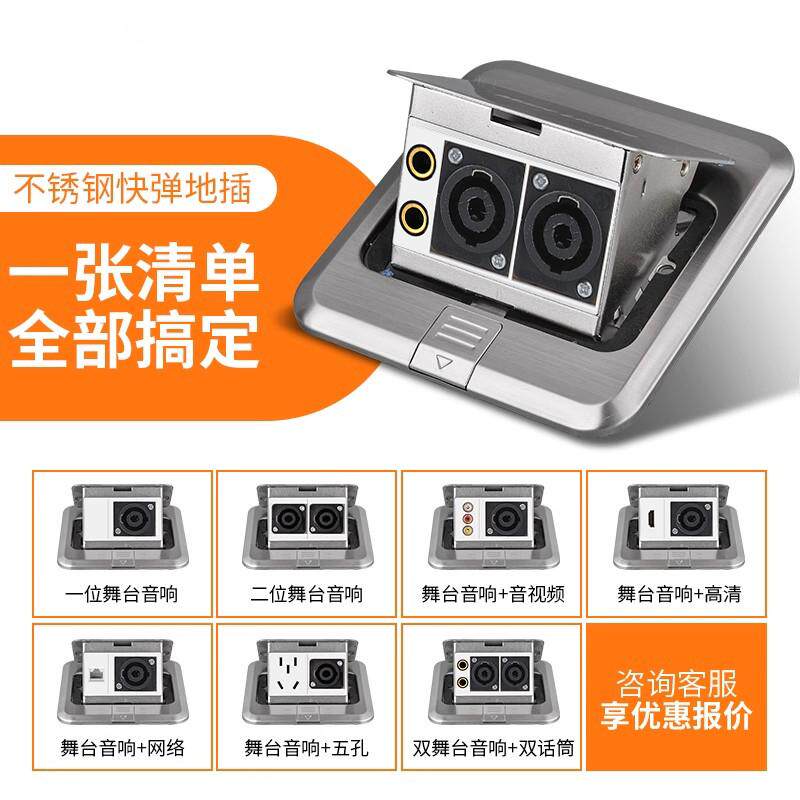 不锈钢快弹地插

一张清单
全部搞定

一位舞台音响

二位舞台音响

舞台音响+音视频

舞台音响+高清

舞台音响+网络

舞台音响+五孔

双舞台音响+双话筒

咨询客服
享优惠报价