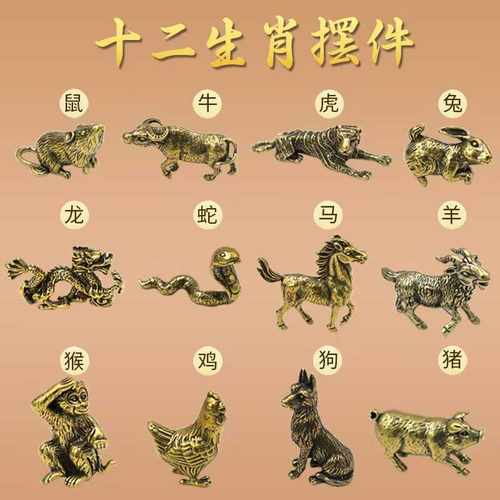 十二生肖摆件

鼠 牛 虎 兔

龙 蛇 马 羊

猴 鸡 狗 猪