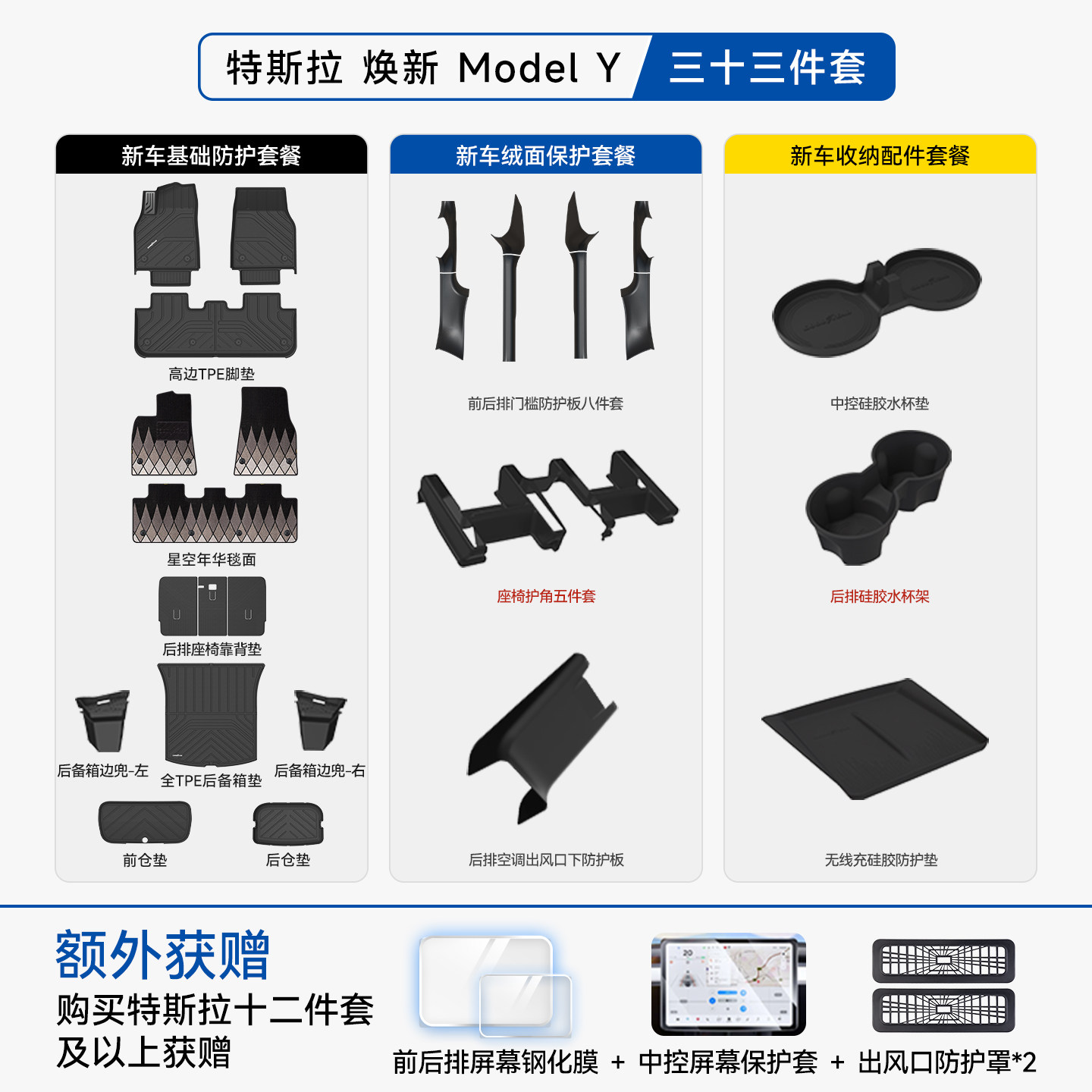 特斯拉 焕新 Model Y 三十三件套

新车基础防护套餐

高边TPE脚垫

星空年华毯面

后排座椅靠背垫

后备箱边兜-左

全TPE后备箱垫

后备箱边兜-右

前仓垫

后仓垫

新车绒面保护套餐

前后排门槛防护板八件套

座椅护角五件套

后排空调出风口下防护板

新车收纳配件套餐

中控硅胶水杯垫

后排硅胶水杯架

无线充硅胶防护垫

额外获赠

购买特斯拉十二件套及以上获赠

前后排屏幕钢化膜 + 中控屏幕保护套 + 出风口防护罩*2