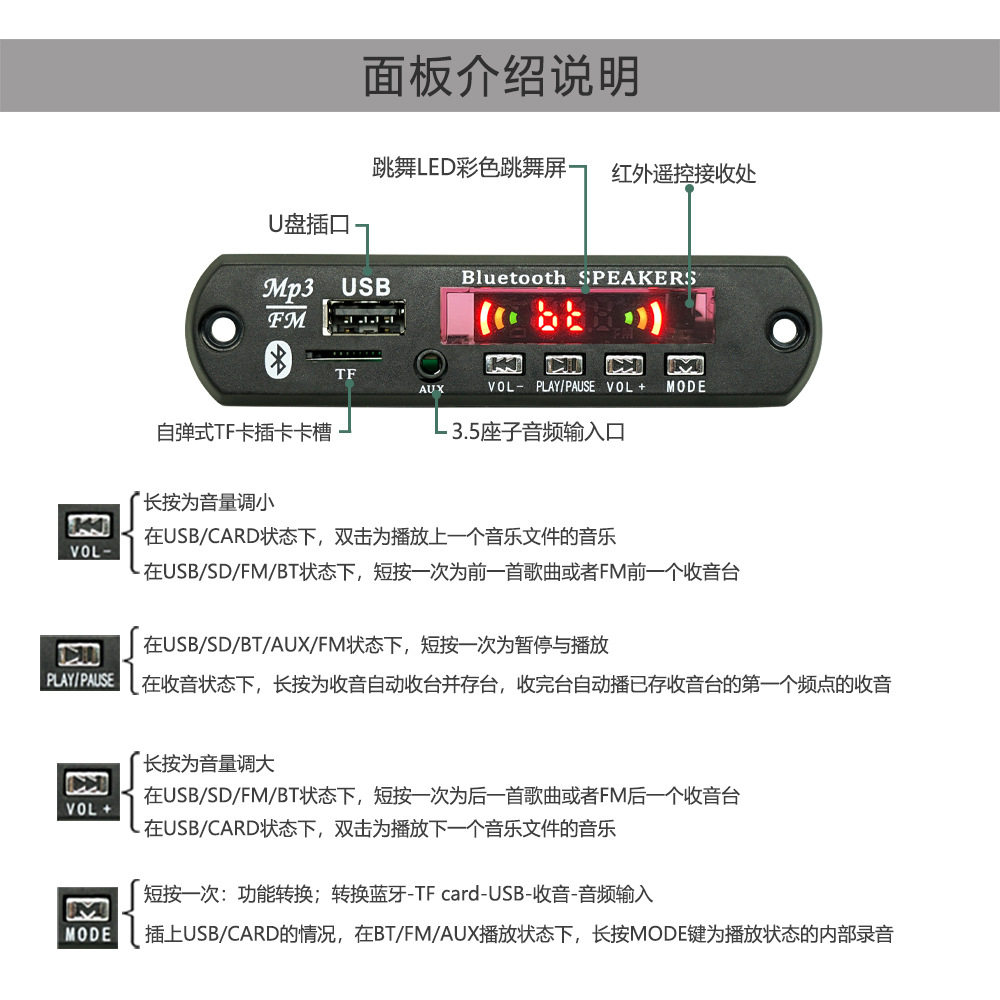 面板介绍说明

跳舞LED彩色跳舞屏

红外遥控接收处

U盘插口

Mp3
FM

USB

Bluetooth SPEAKERS

bt

TF

AUX

VOL- PLAY/PAUSE VOL+ MODE

自弹式TF卡插卡卡槽

3.5座子音频输入口

VOL-
长按为音量调小
在USB/CARD状态下，双击为播放上一个音乐文件的音乐
在USB/SD/FM/BT状态下，短按一次为前一首歌曲或者FM前一个收音台

PLAY/PAUSE
在USB/SD/BT/AUX/FM状态下，短按一次为暂停与播放
在收音状态下，长按为收音自动收台并存台，收完台自动播已存收音台的第一个频点的收音

VOL+
长按为音量调大
在USB/SD/FM/BT状态下，短按一次为后一首歌曲或者FM后一个收音台
在USB/CARD状态下，双击为播放下一个音乐文件的音乐

MODE
短按一次：功能转换；转换蓝牙-TF card-USB-收音-音频输入
插上USB/CARD的情况，在BT/FM/AUX播放状态下，长按MODE键为播放状态的内部录音