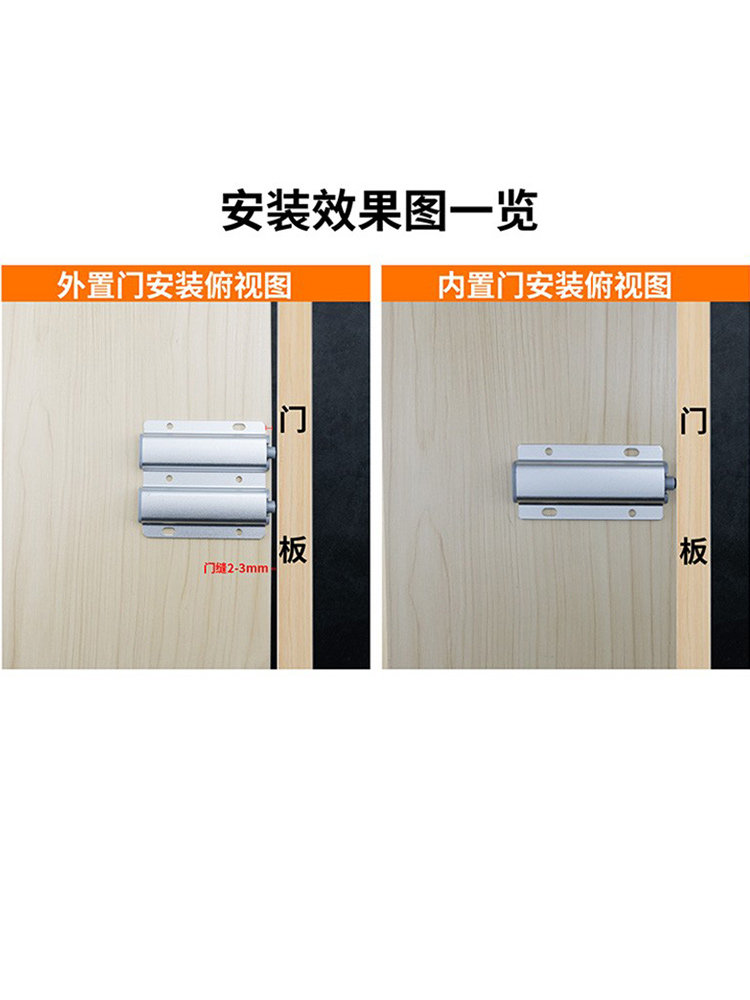 安装效果图一览

外置门安装俯视图

门

板

门缝2-3mm

内置门安装俯视图

门

板