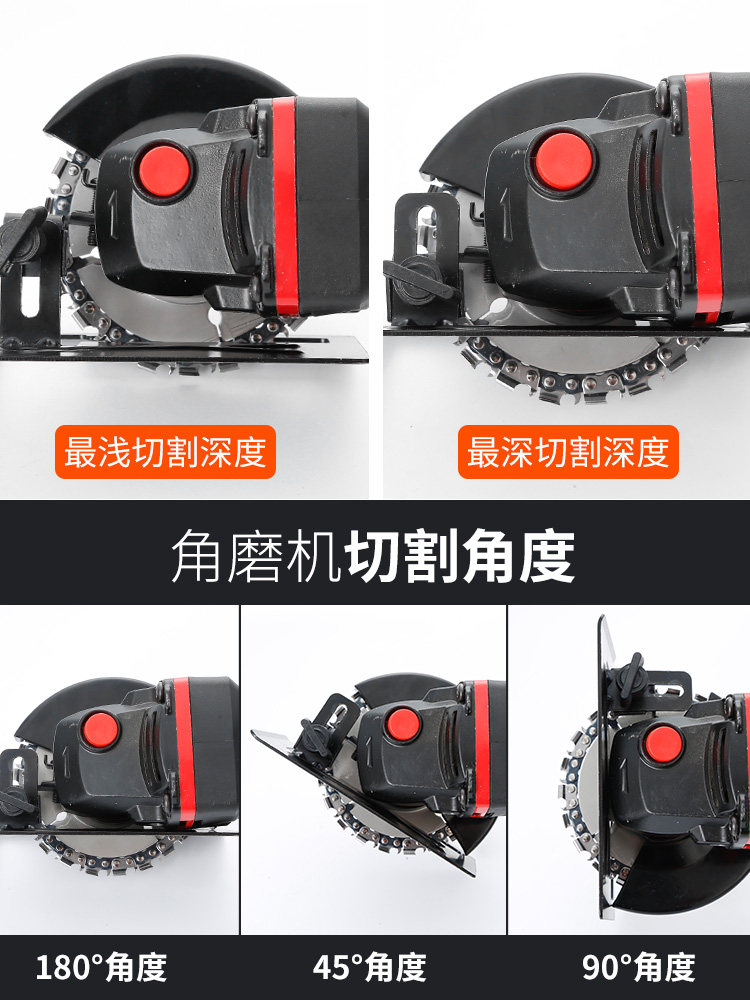 最浅切割深度

最深切割深度

角磨机切割角度

180°角度

45°角度

90°角度