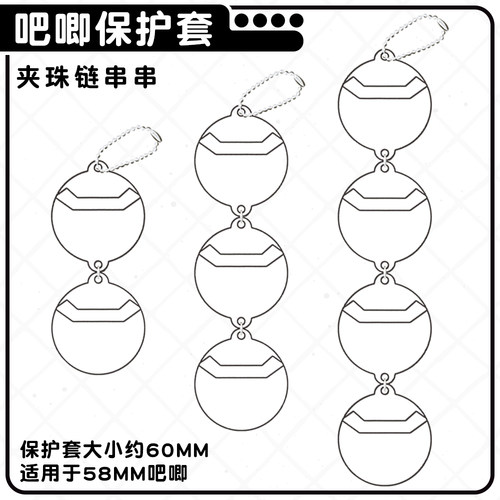 吧唧保护套

夹珠链串串

保护套大小约60MM
适用于58MM吧唧