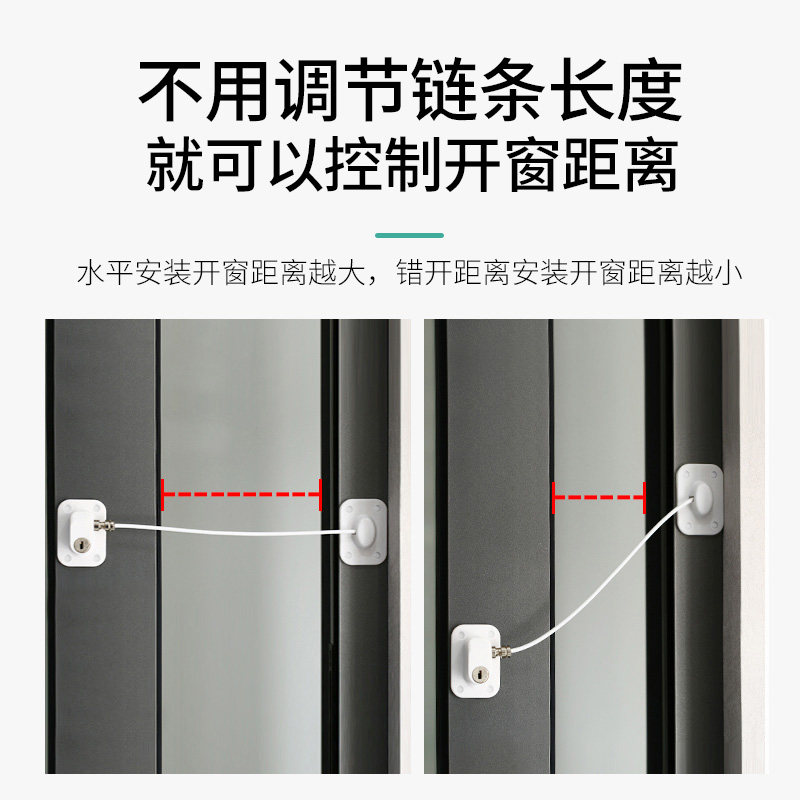 不用调节链条长度
就可以控制开窗距离

水平安装开窗距离越大，错开距离安装开窗距离越小