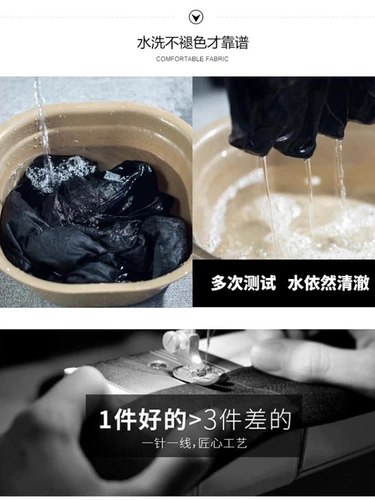 水洗不褪色才靠谱

COMFORTABLE FABRIC

多次测试 水依然清澈

1件好的>3件差的

一针一线，匠心工艺