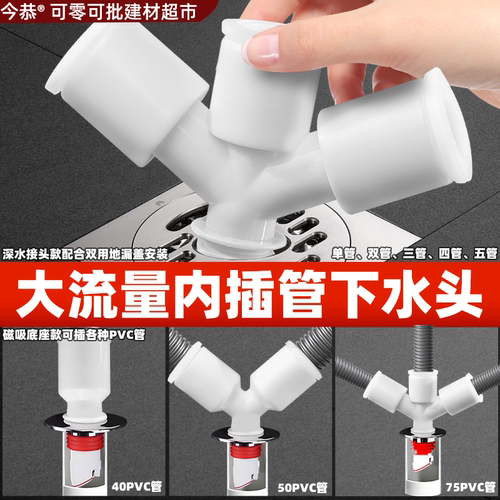 今恭® 可零可批建材超市

深水接头款配合双用地漏盖安装

单管、双管、三管、四管、五管

大流量内插管下水头

磁吸底座款可插各种PVC管

40PVC管

50PVC管

75PVC管