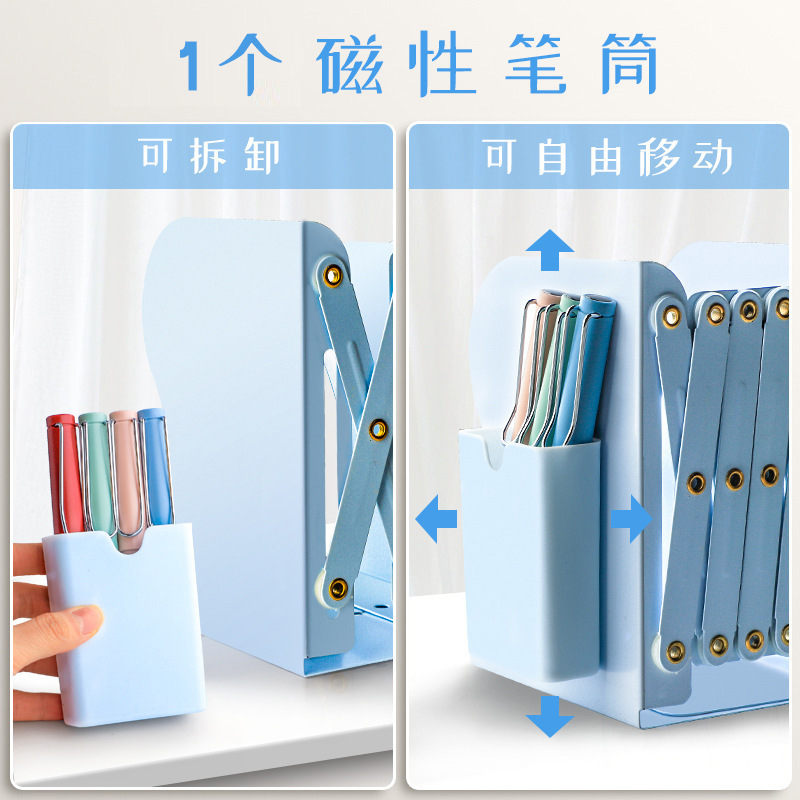 1个 磁性笔筒

可拆卸

可自由移动