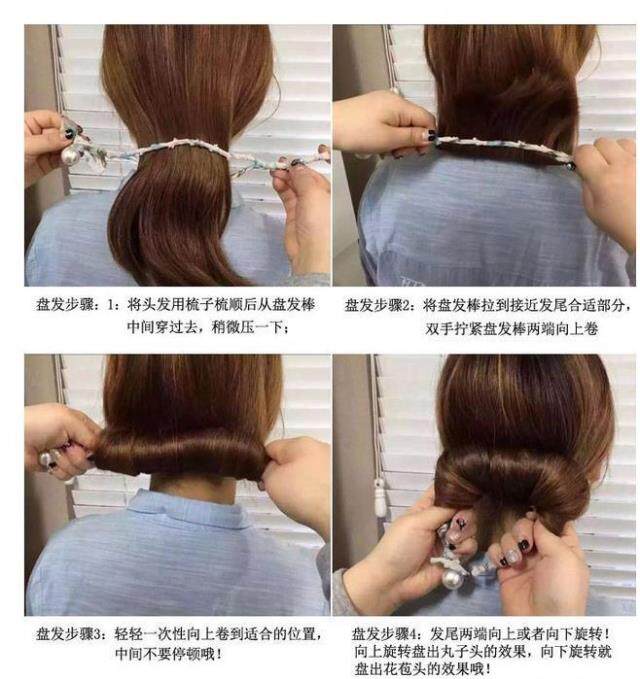 盘发步骤：1：将头发用梳子梳顺后从盘发棒中间穿过去，稍微压一下；

盘发步骤2：将盘发棒拉到接近发尾合适部分，双手拧紧盘发棒两端向上卷

盘发步骤3：轻轻一次性向上卷到适合的位置，中间不要停顿哦！

盘发步骤4：发尾两端向上或者向下旋转！向上旋转盘出丸子头的效果，向下旋转就盘出花苞头的效果哦！